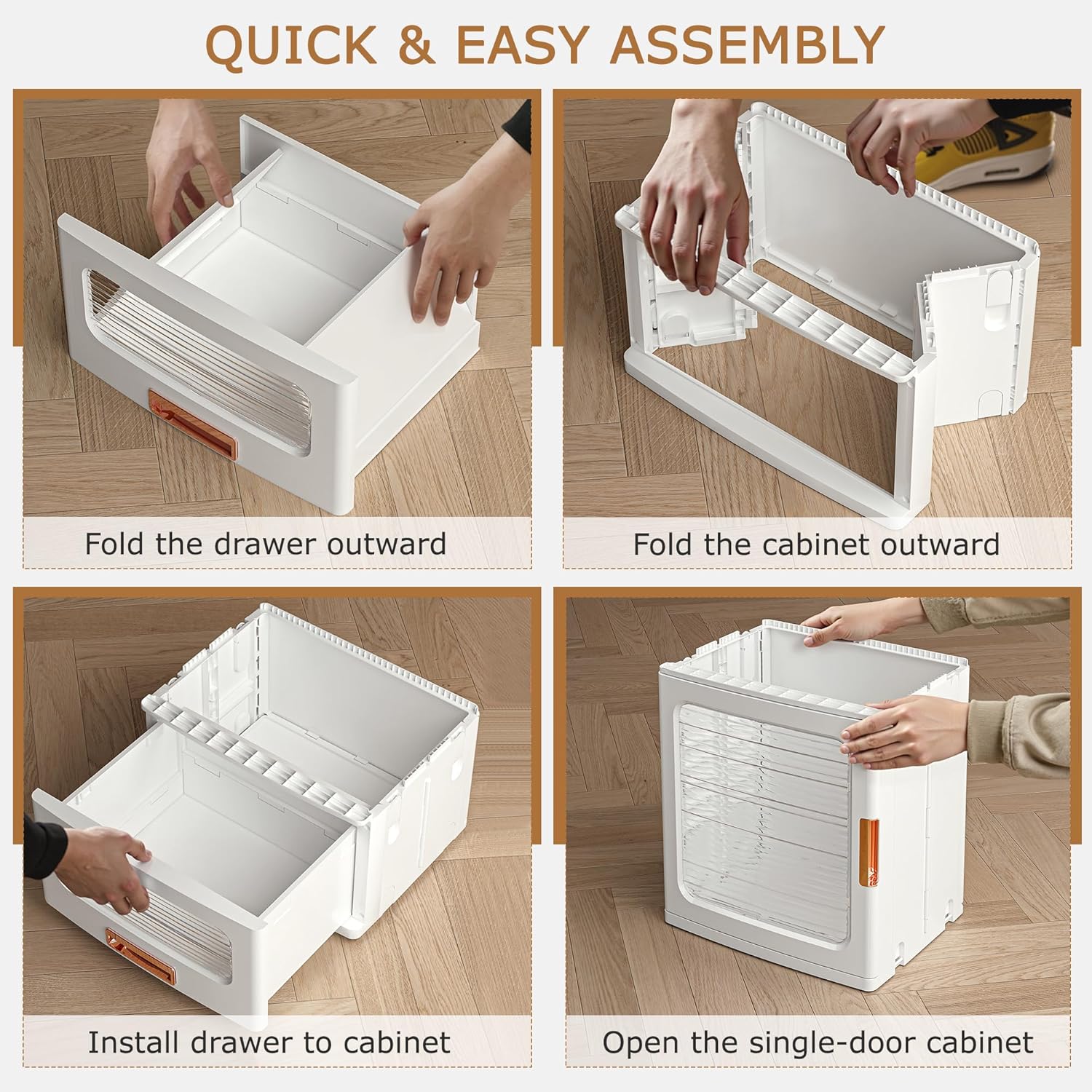 QUICK & EASY ASSEMBLY

Fold the drawer outward

Fold the cabinet outward

Install drawer to cabinet

Open the single-door cabinet