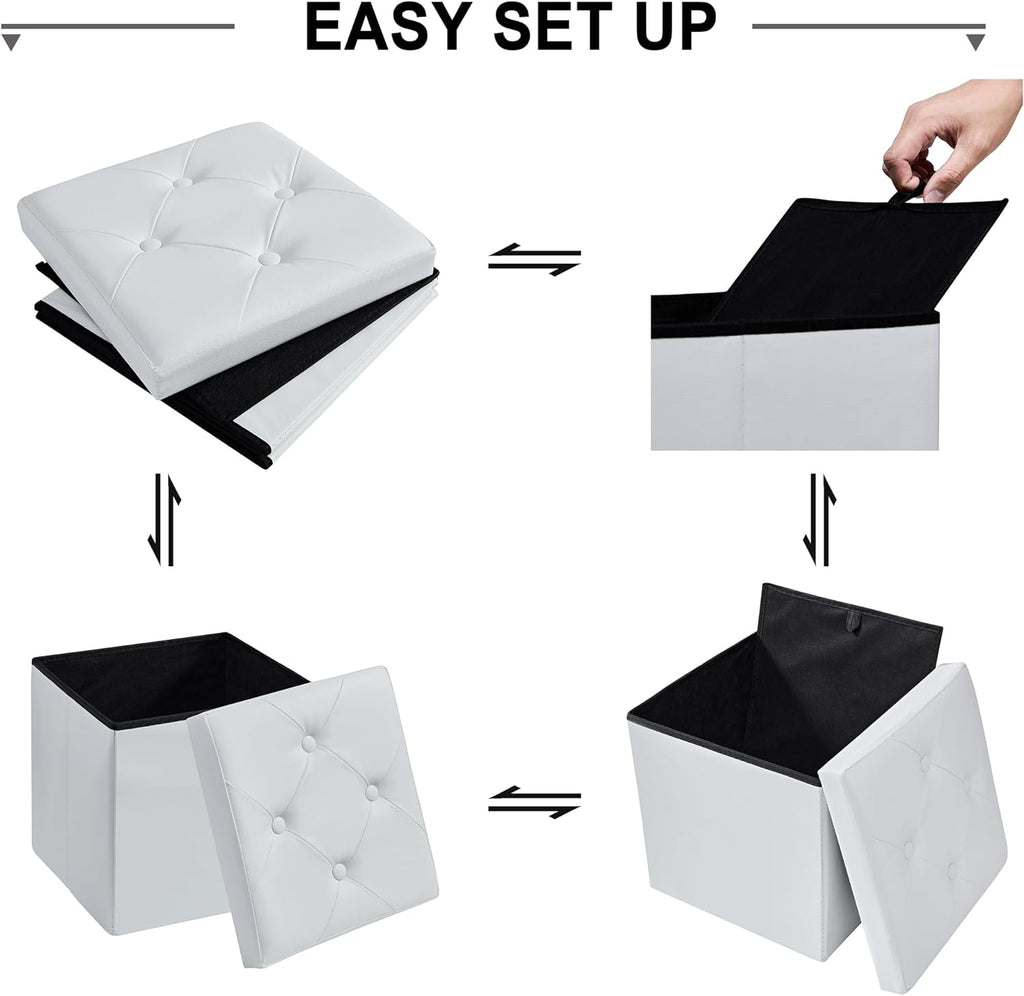 EASY SET UP