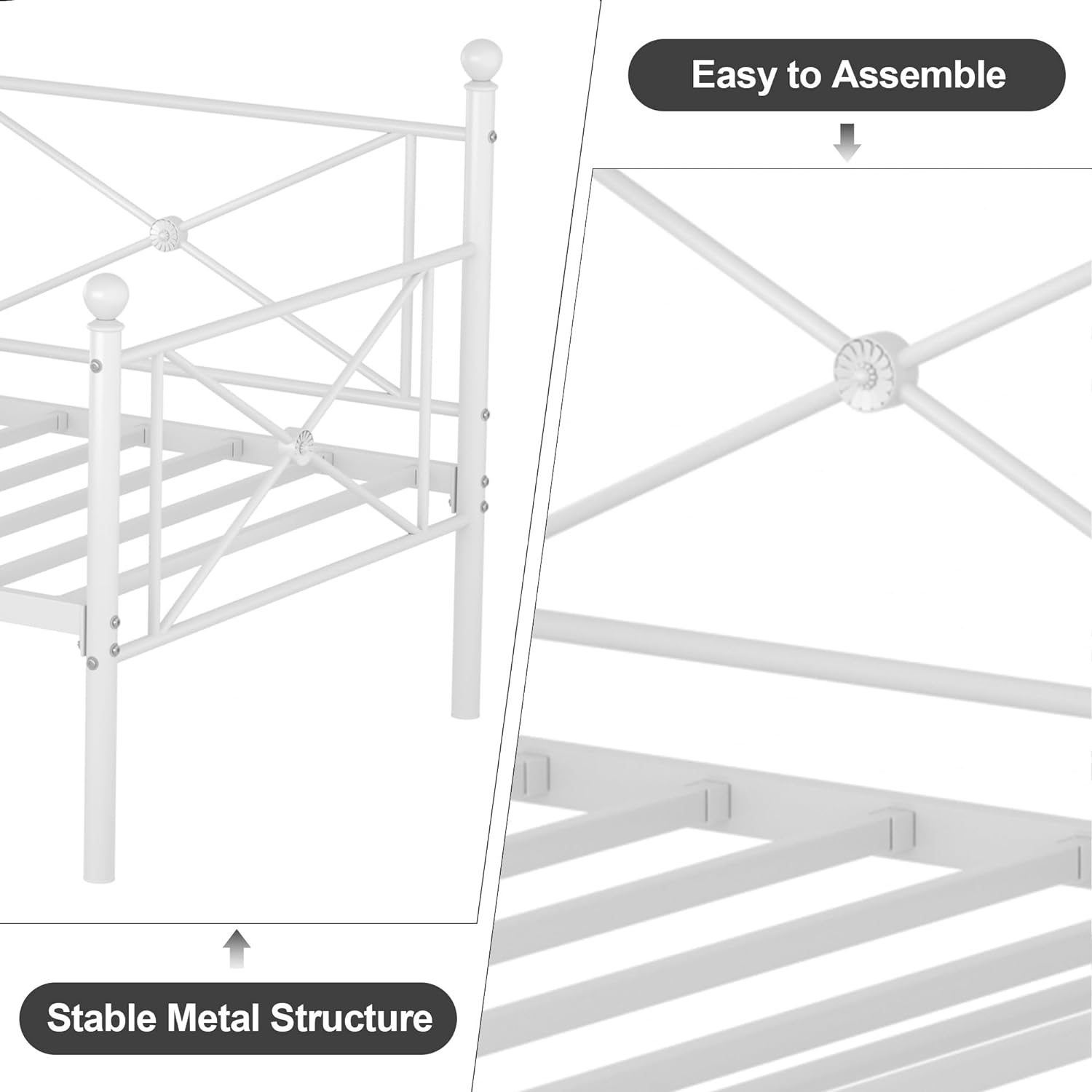 Easy to Assemble

Stable Metal Structure