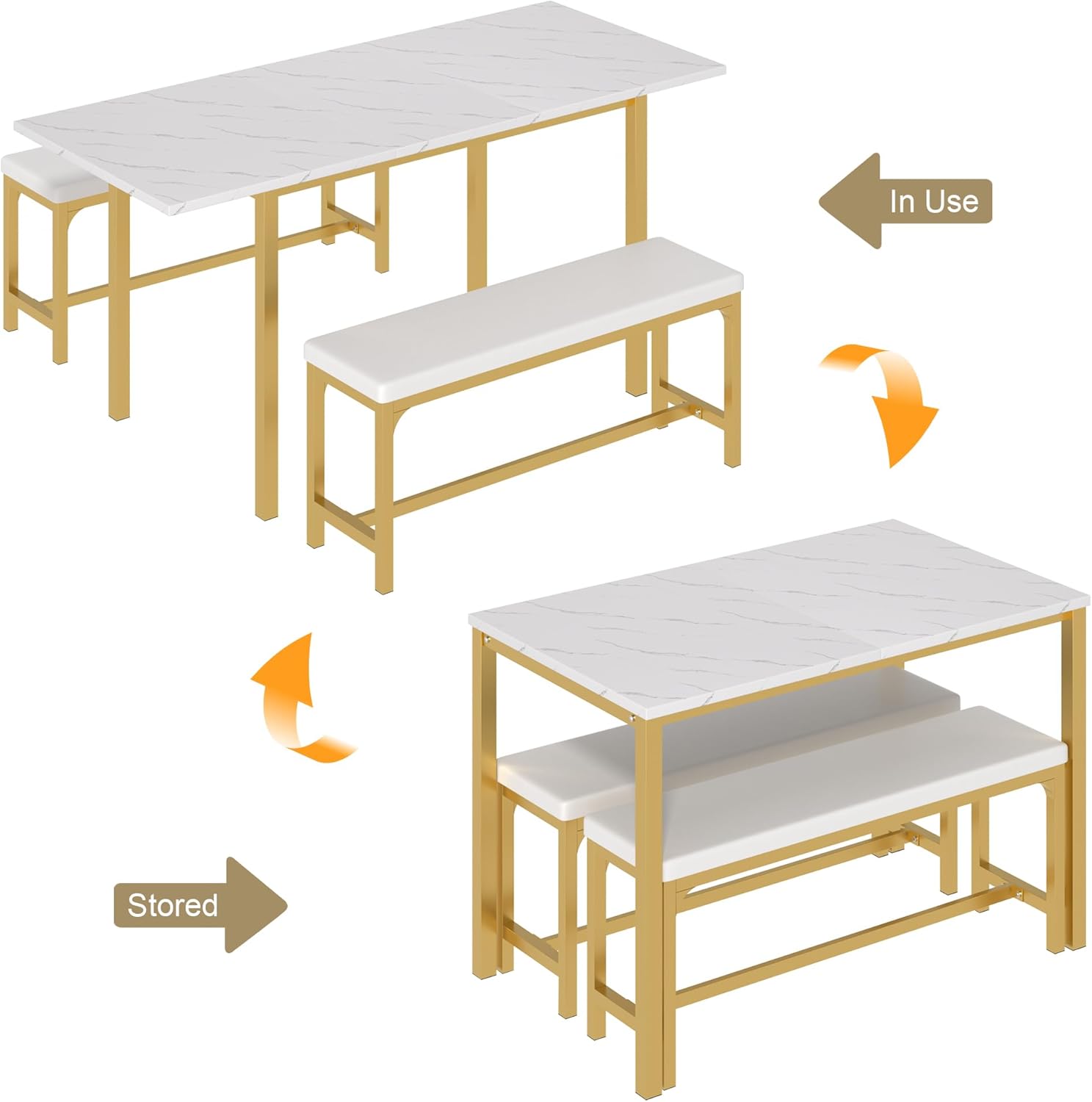 In Use

Stored