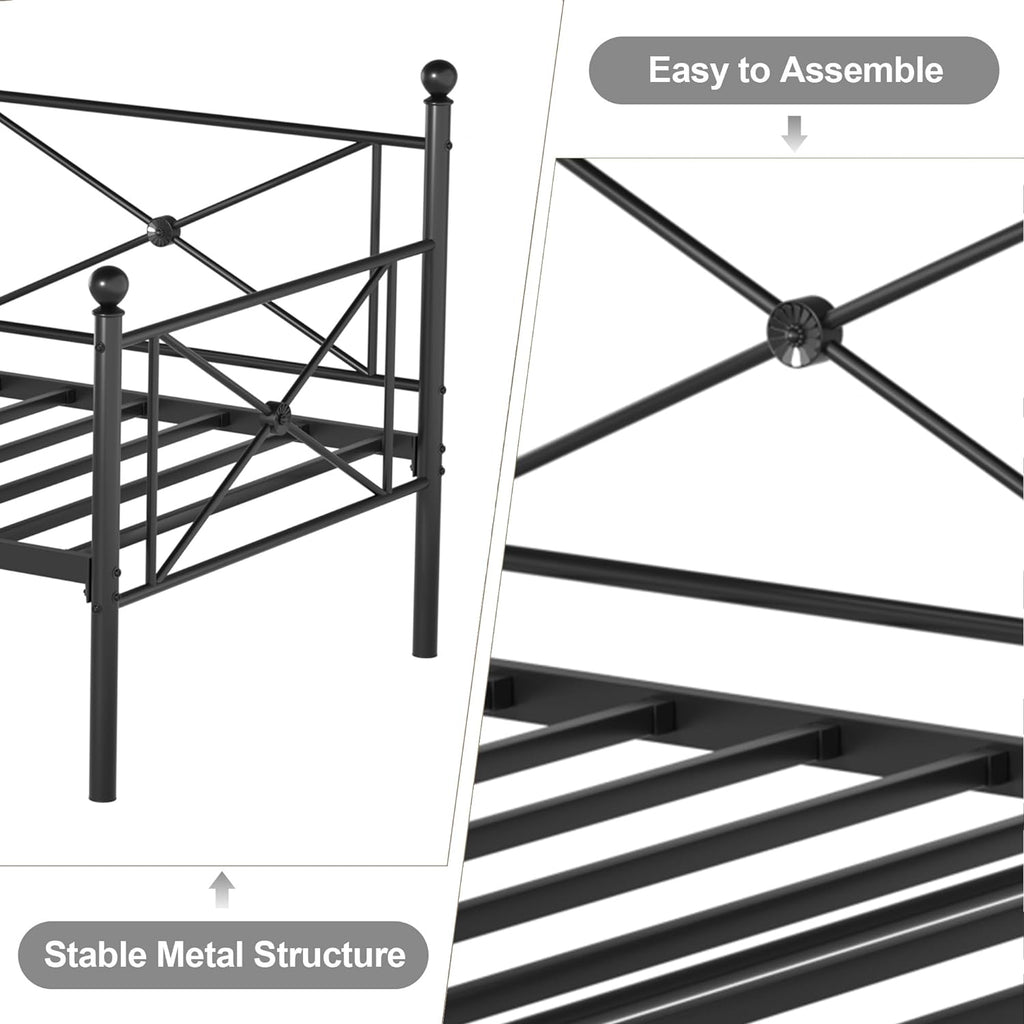 Easy to Assemble

Stable Metal Structure