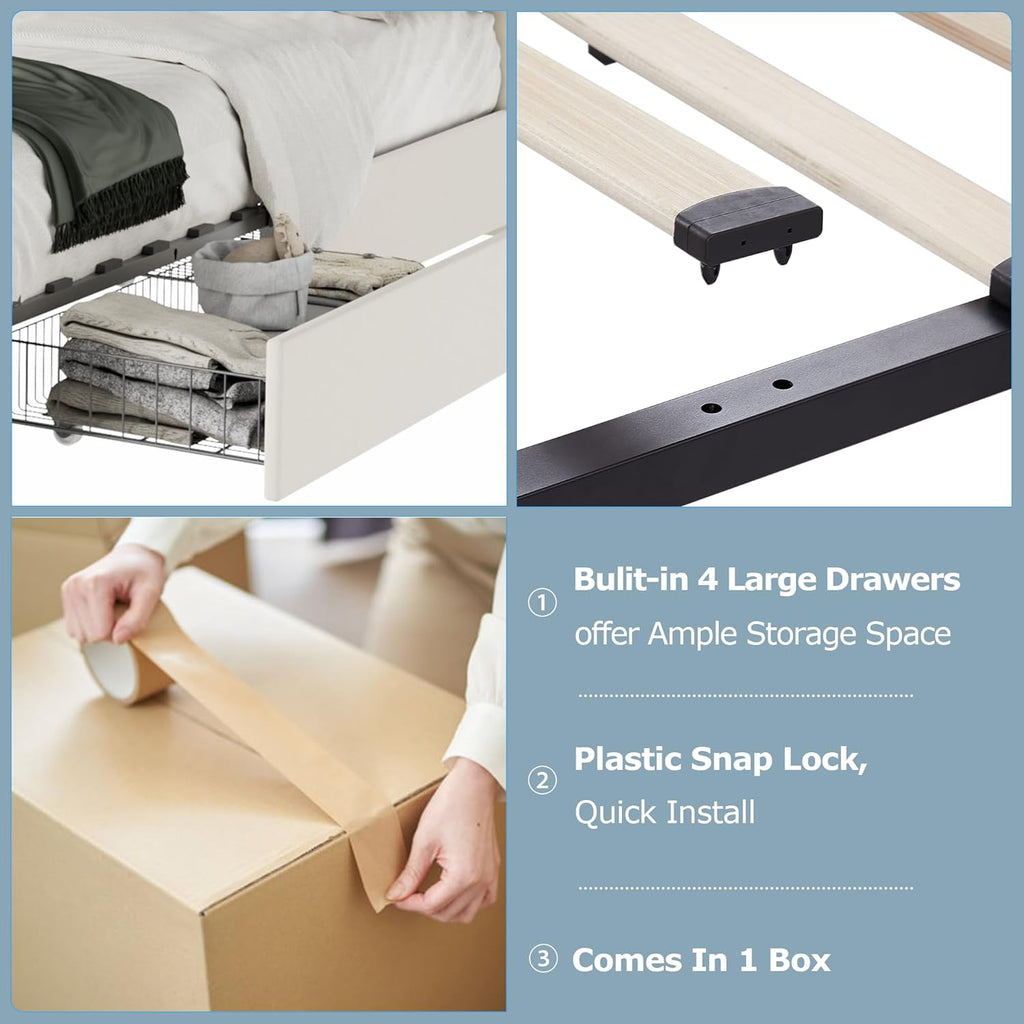 ① Bulit-in 4 Large Drawers offer Ample Storage Space

② Plastic Snap Lock, Quick Install

③ Comes In 1 Box