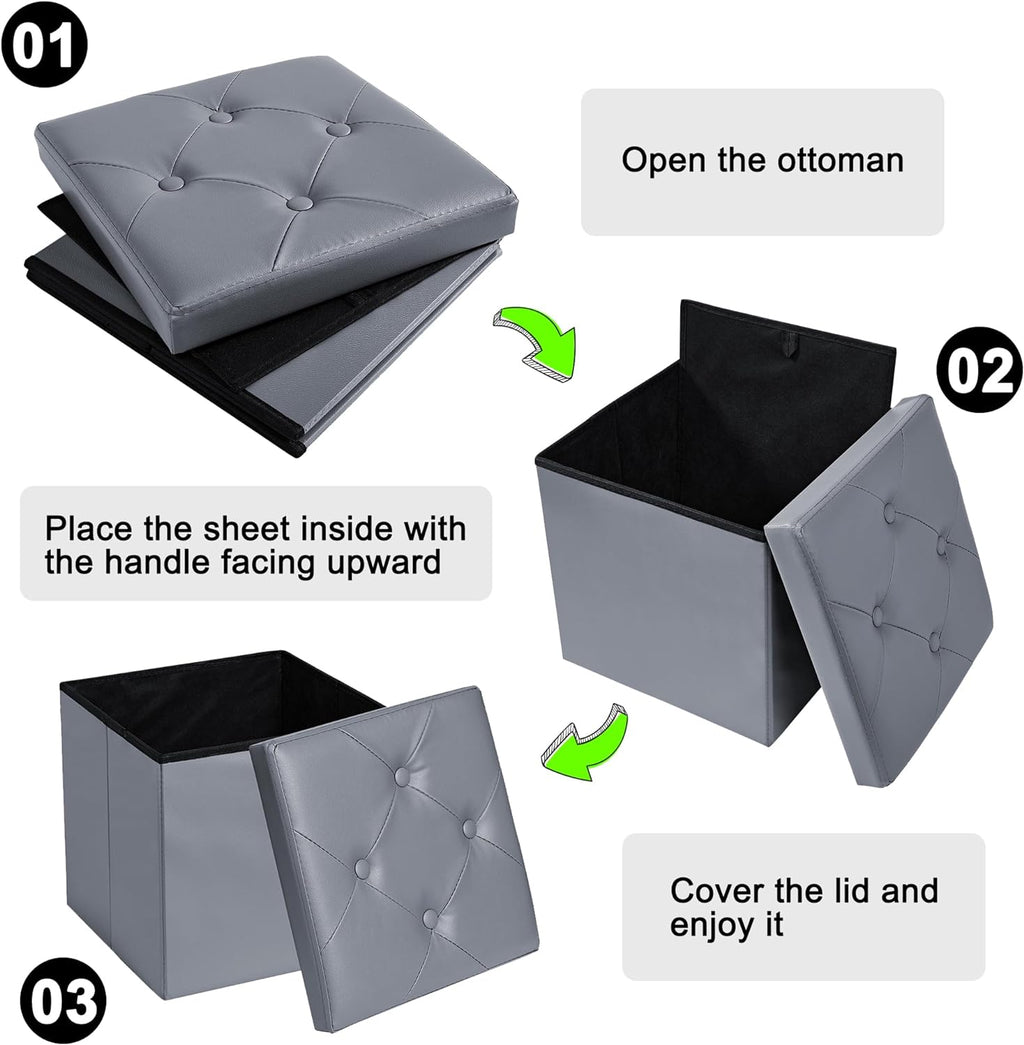 01

Open the ottoman

02

Place the sheet inside with the handle facing upward

03

Cover the lid and enjoy it