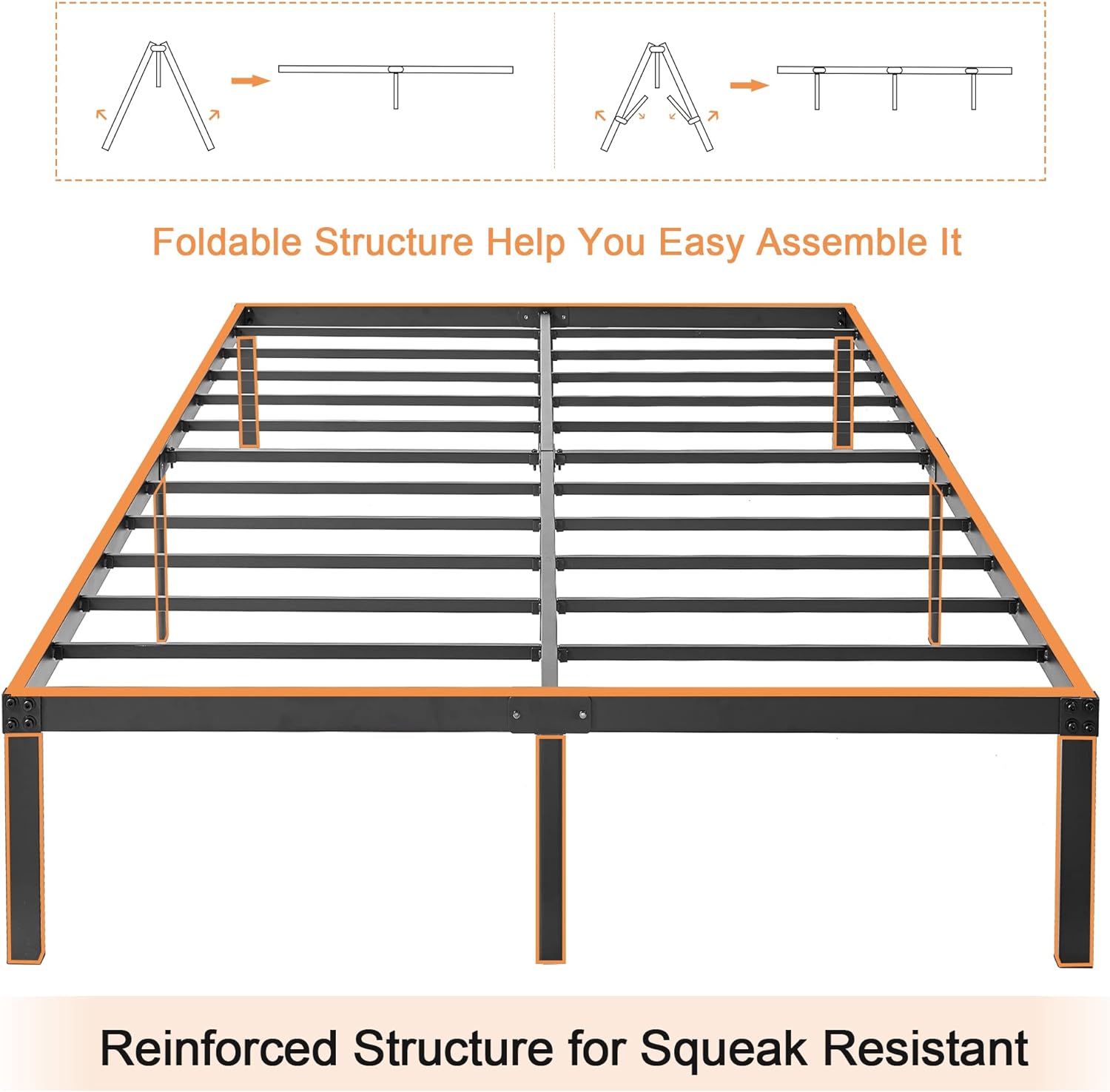 Foldable Structure Help You Easy Assemble It

Reinforced Structure for Squeak Resistant