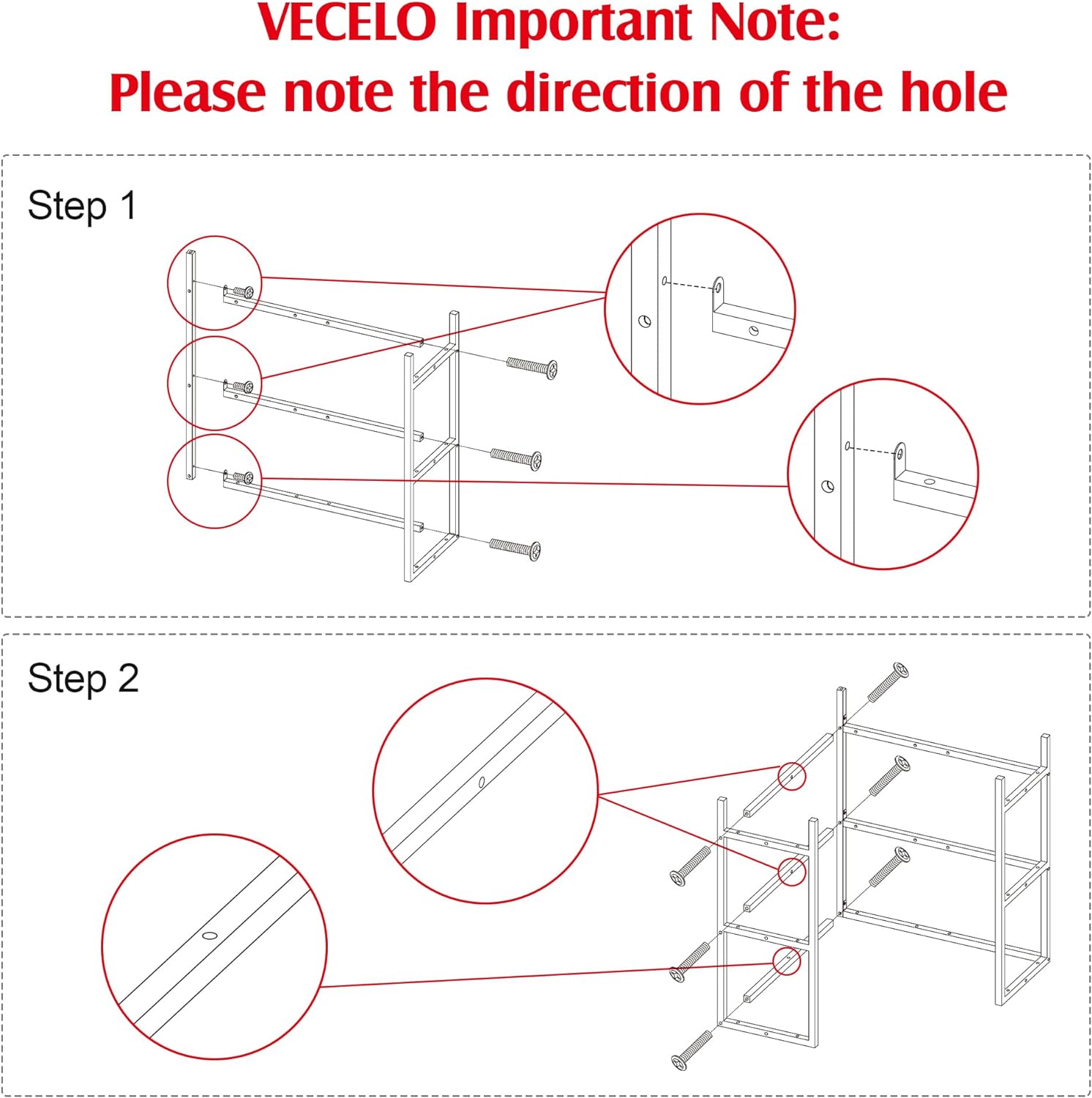 VECELO Important Note:
Please note the direction of the hole

Step 1

Step 2