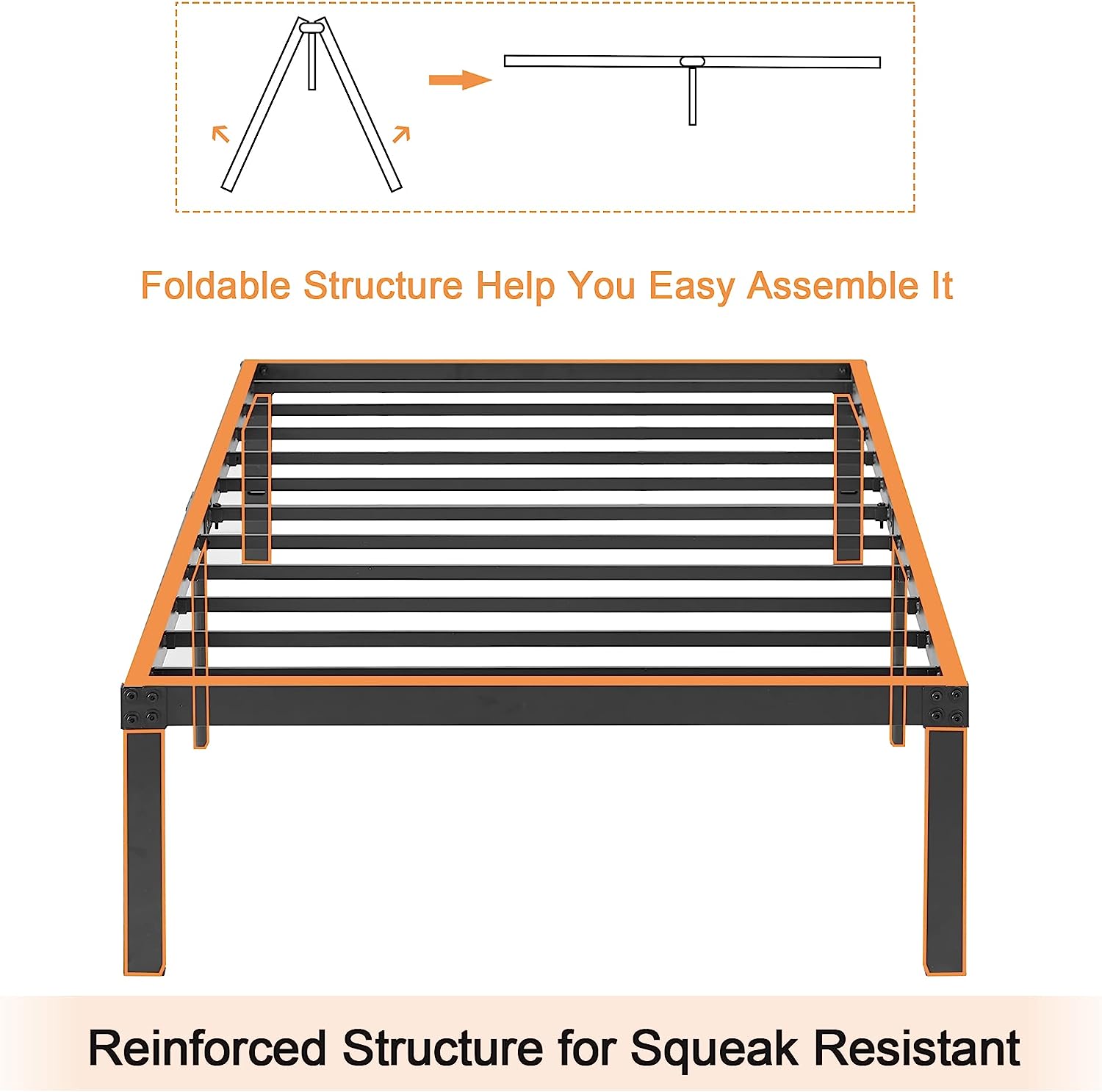 Foldable Structure Help You Easy Assemble It

Reinforced Structure for Squeak Resistant