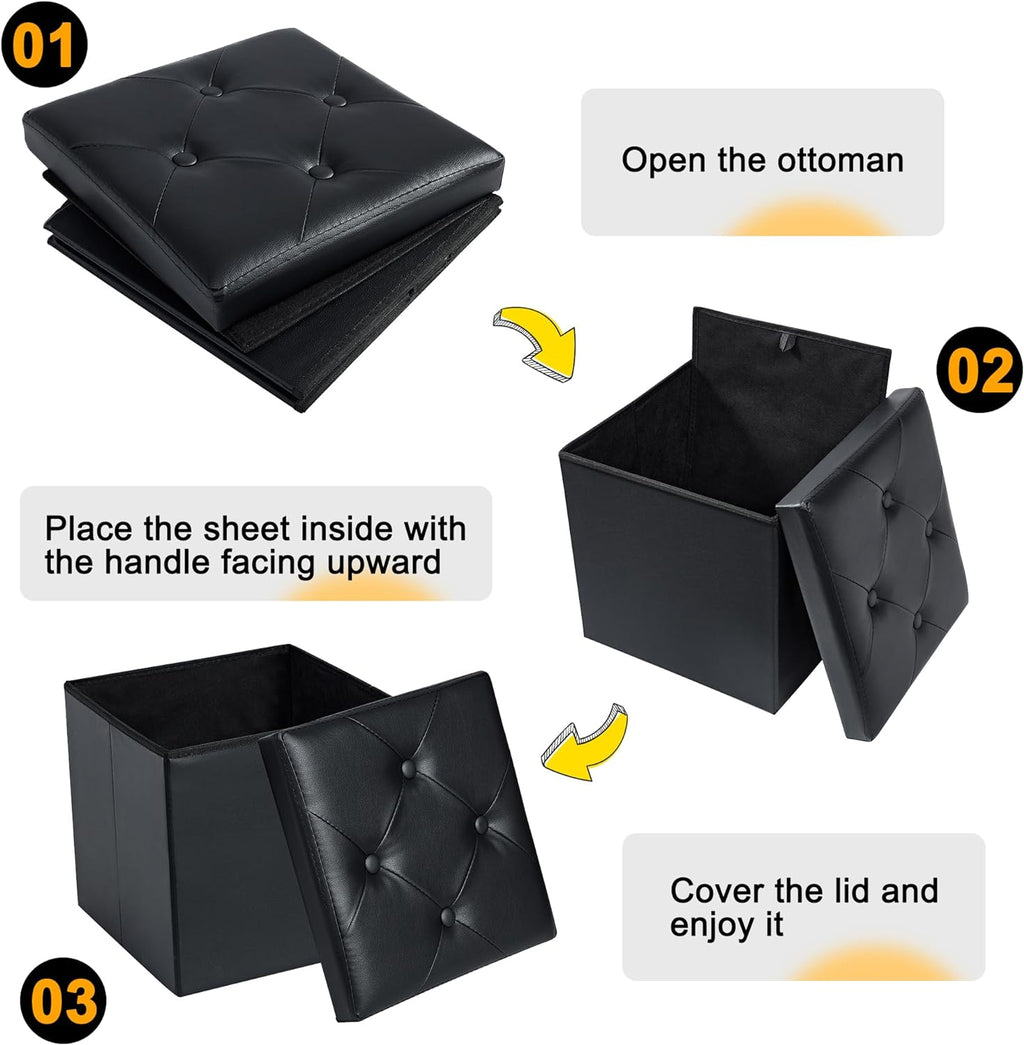 01

Open the ottoman

02

Place the sheet inside with the handle facing upward

03

Cover the lid and enjoy it