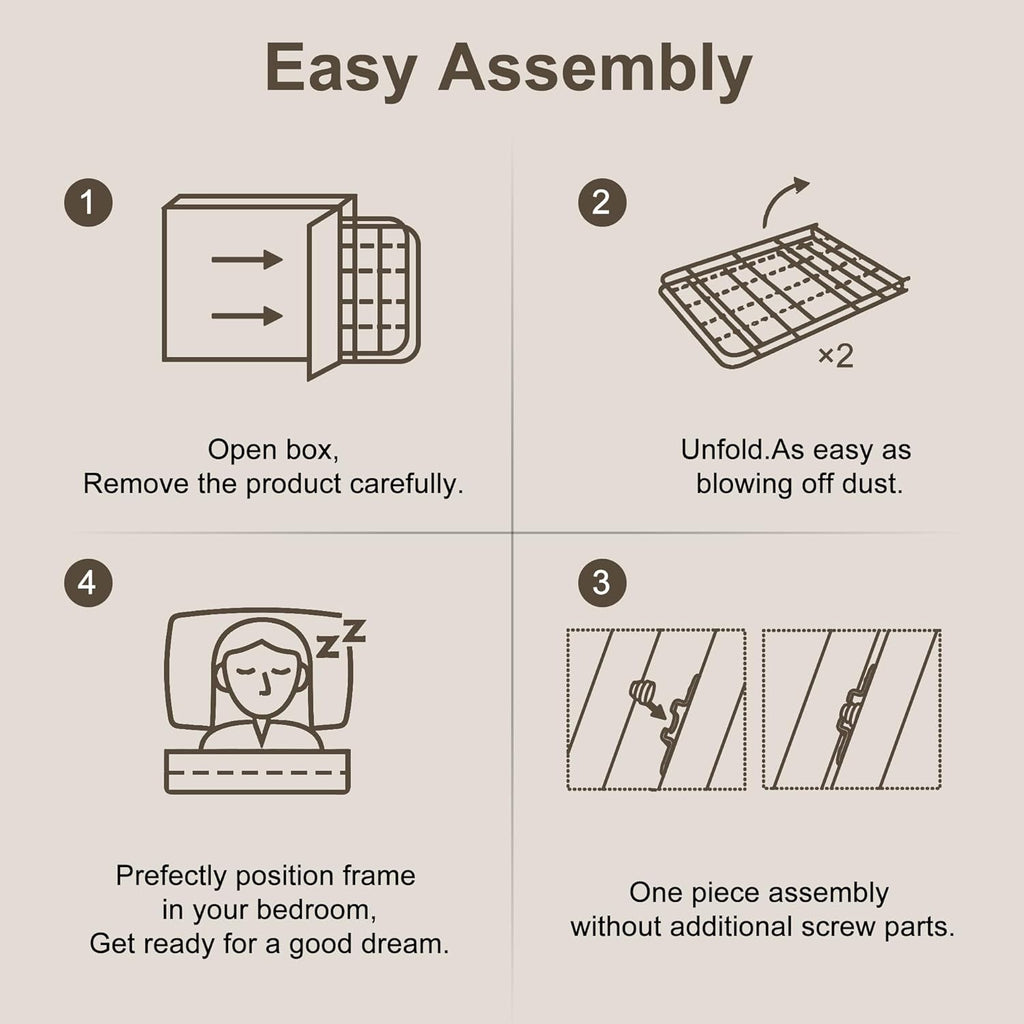 Easy Assembly

1

Open box,
Remove the product carefully.

2

×2

Unfold.As easy as
blowing off dust.

4

ZZ

Prefectly position frame
in your bedroom,
Get ready for a good dream.

3

One piece assembly
without additional screw parts.