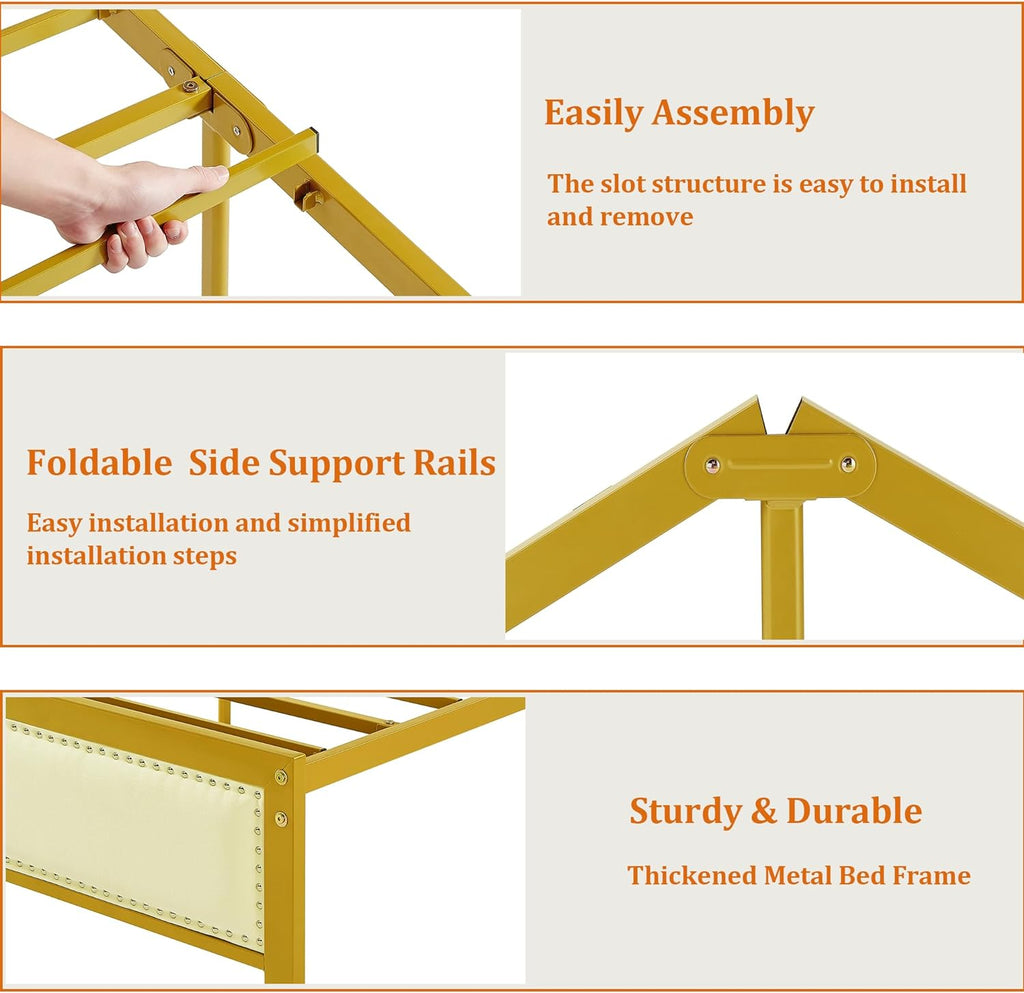 Easily Assembly

The slot structure is easy to install and remove

Foldable  Side Support Rails

Easy installation and simplified installation steps

Sturdy & Durable

Thickened Metal Bed Frame