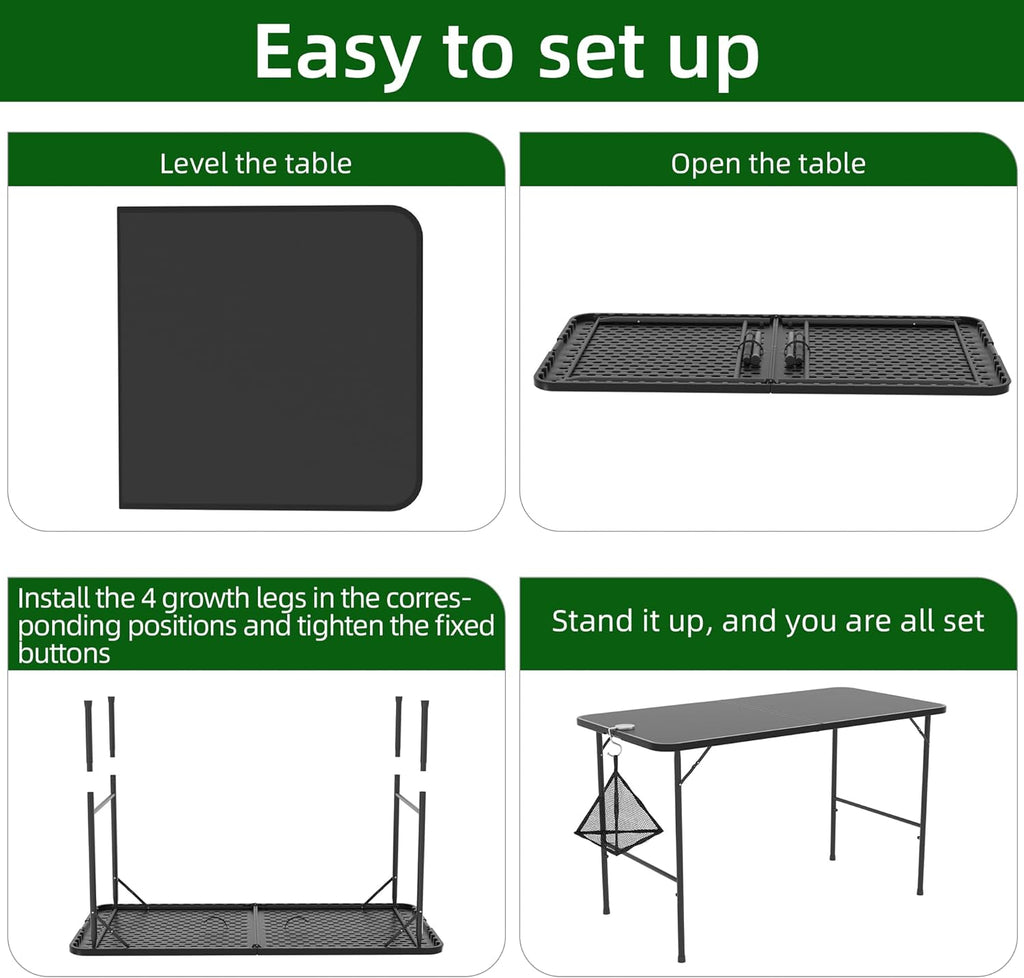 Easy to set up

Level the table

Open the table

Install the 4 growth legs in the corresponding positions and tighten the fixed buttons

Stand it up, and you are all set