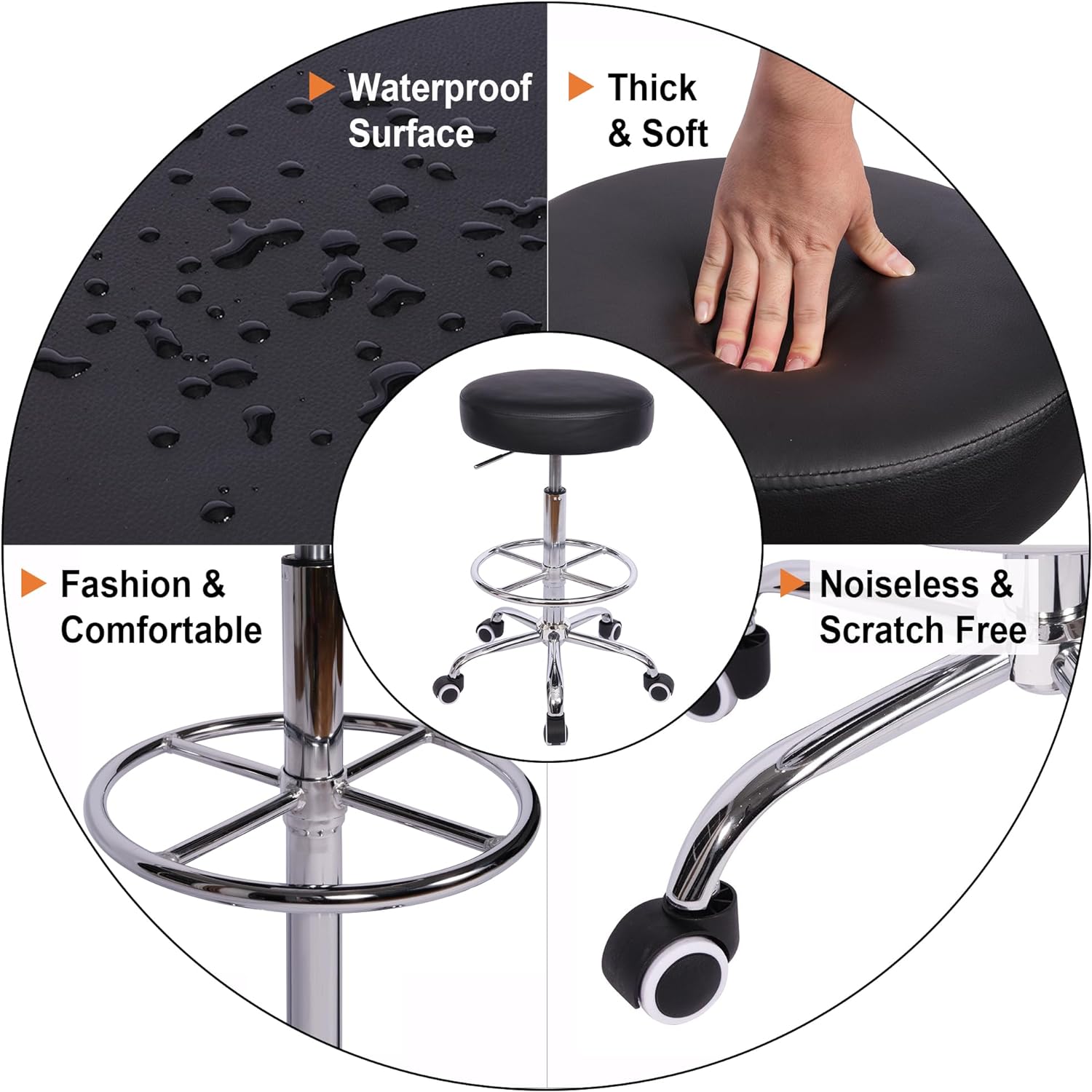 Waterproof Surface

Thick & Soft

Fashion & Comfortable

Noiseless & Scratch Free