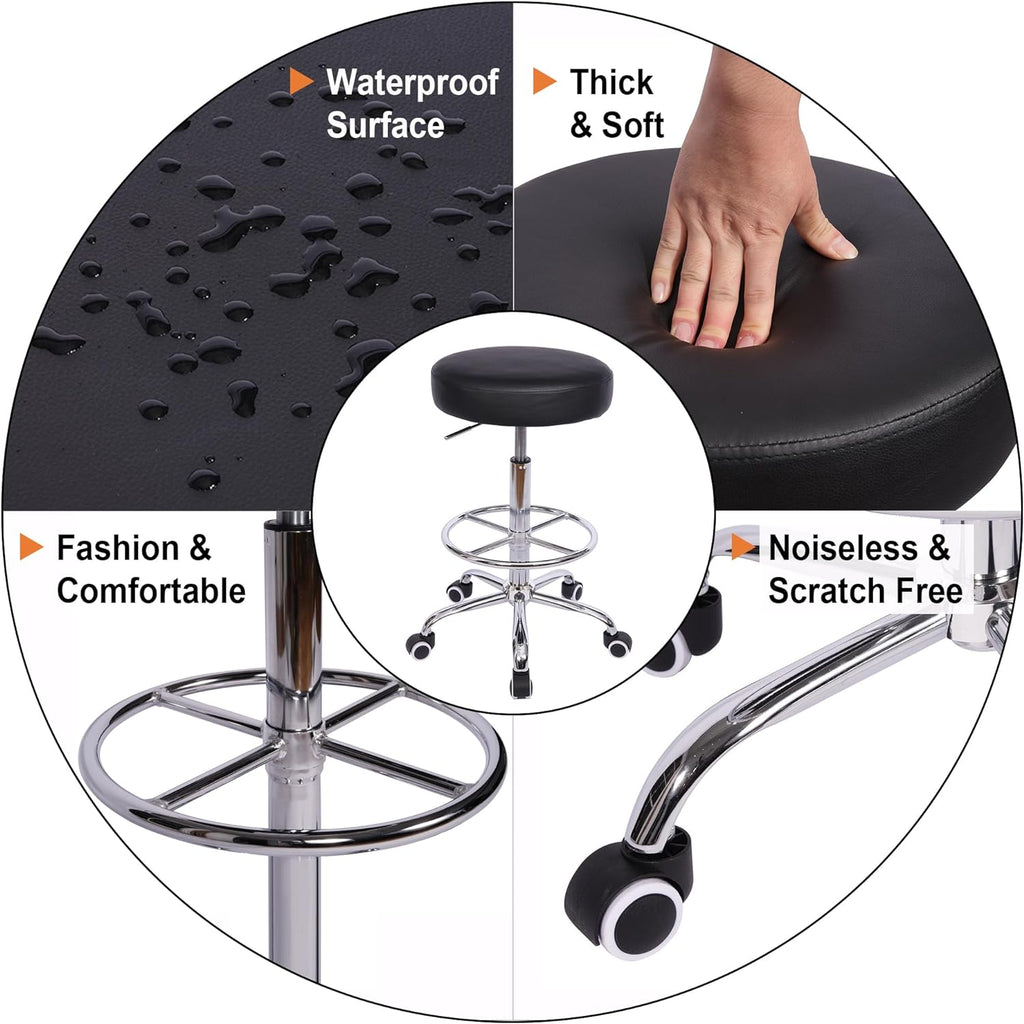 Waterproof Surface

Thick & Soft

Fashion & Comfortable

Noiseless & Scratch Free