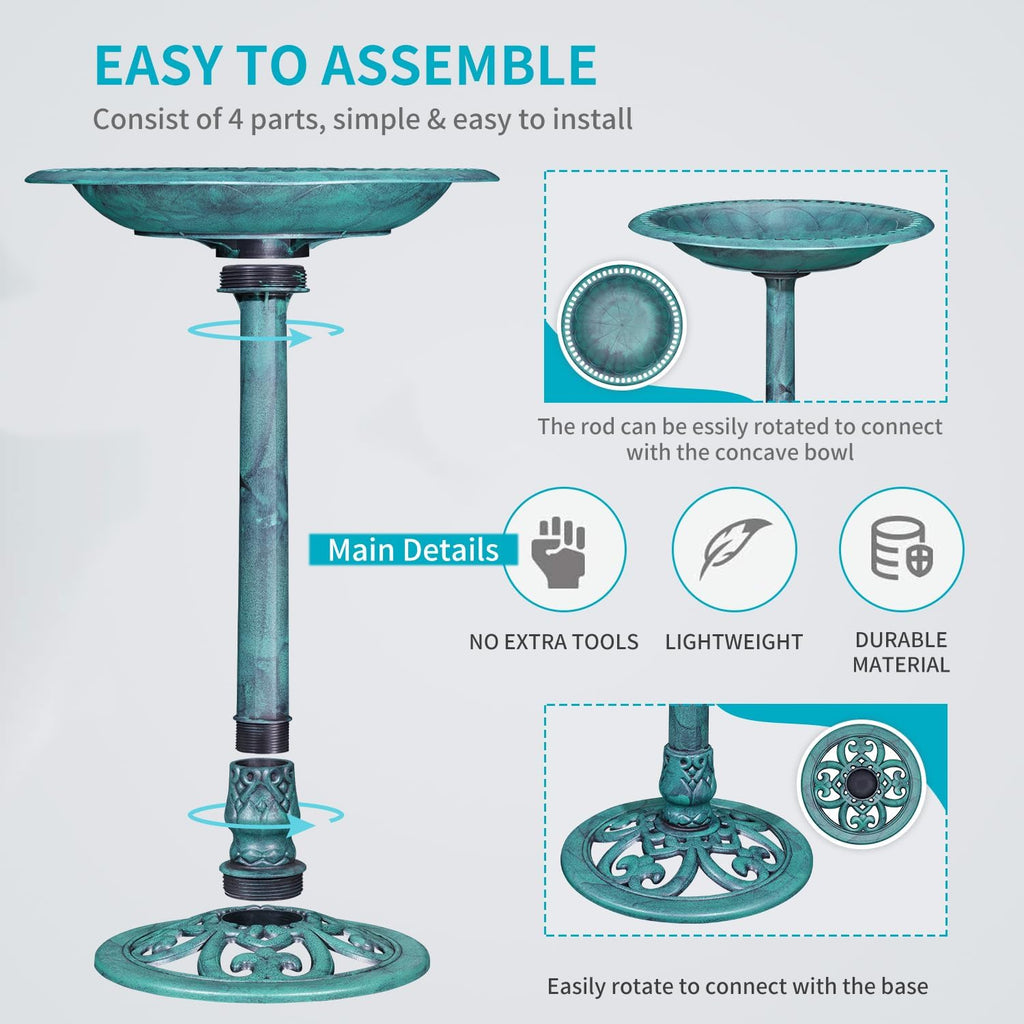 EASY TO ASSEMBLE

Consist of 4 parts, simple & easy to install

The rod can be essily rotated to connect with the concave bowl

Main Details

NO EXTRA TOOLS

LIGHTWEIGHT

DURABLE MATERIAL

Easily rotate to connect with the base