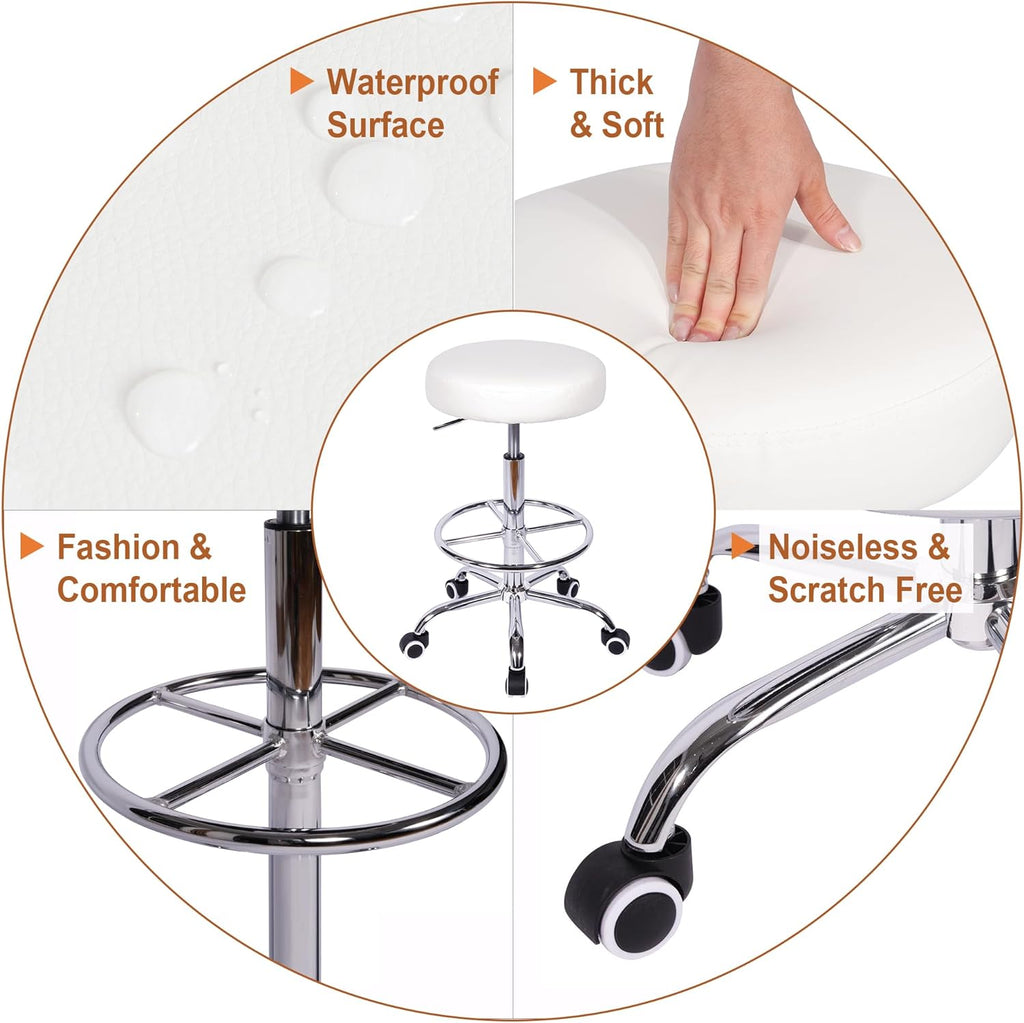 Waterproof Surface

Thick & Soft

Fashion & Comfortable

Noiseless & Scratch Free