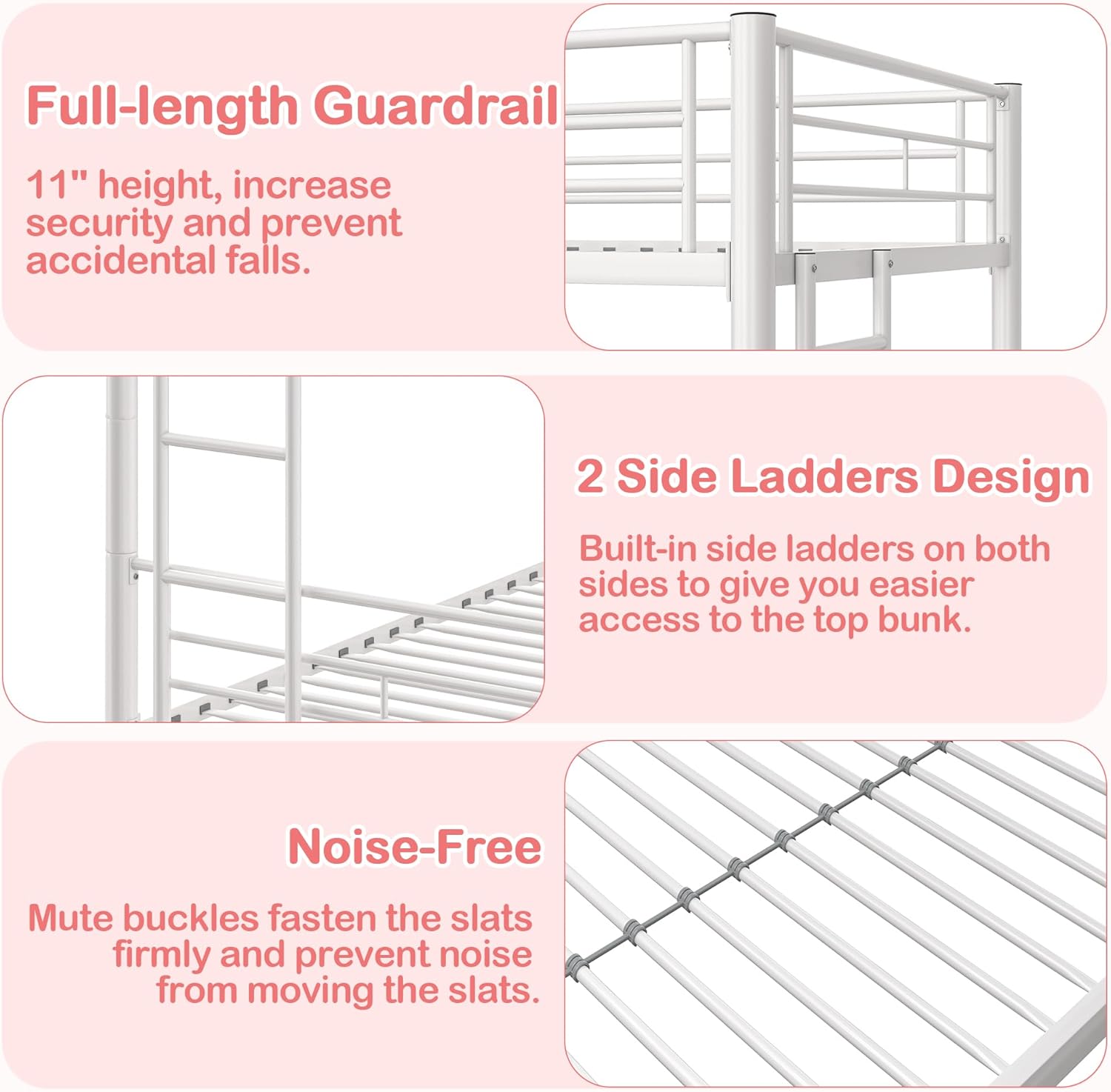 Full-length Guardrail

11" height, increase security and prevent accidental falls.

2 Side Ladders Design

Built-in side ladders on both sides to give you easier access to the top bunk.

Noise-Free

Mute buckles fasten the slats firmly and prevent noise from moving the slats.