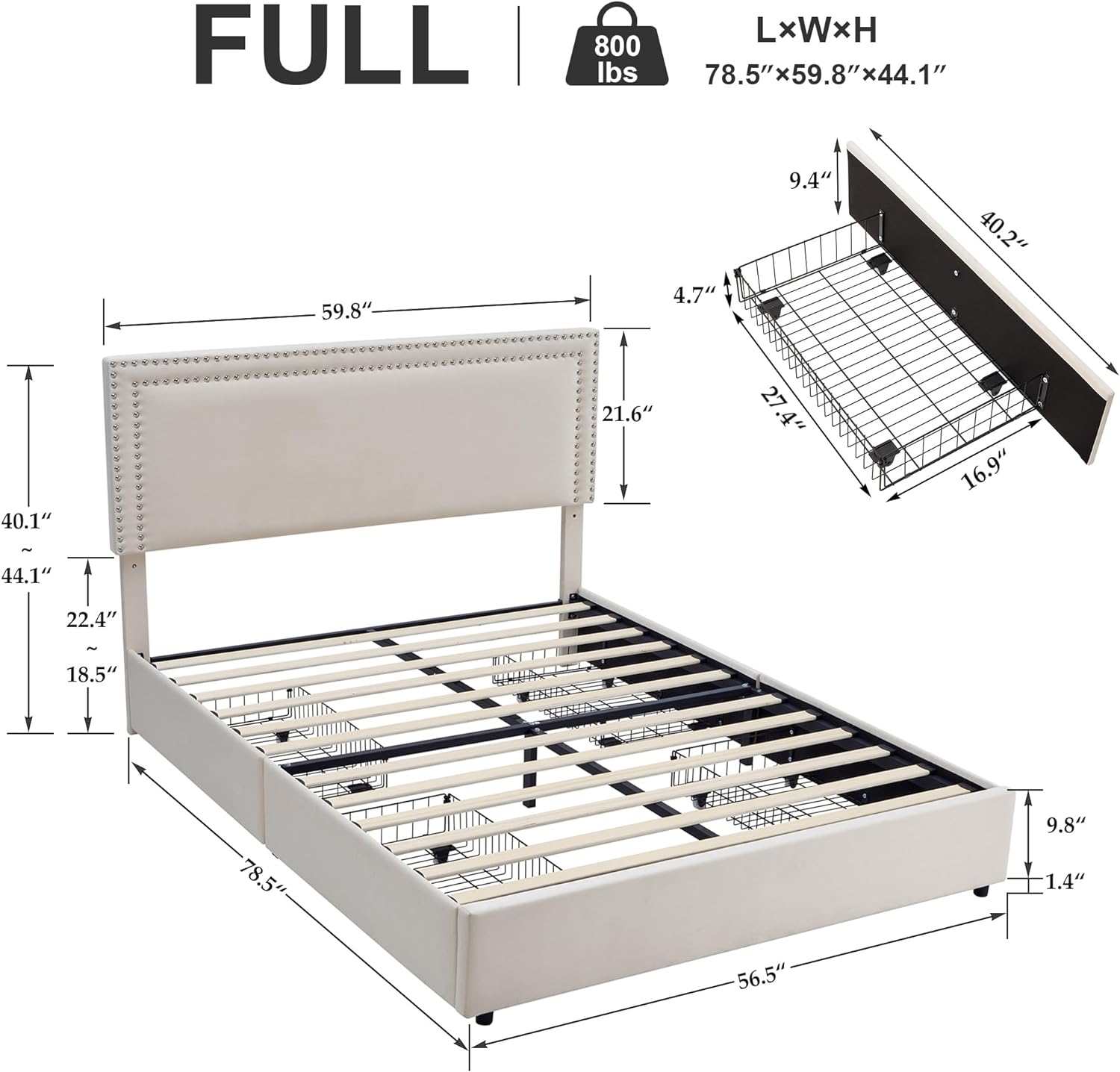 FULL

800 lbs

L×W×H
78.5″×59.8″×44.1″

9.4″

40.2″

4.7″

27.4″

16.9″

59.8″

21.6″

40.1″
~
44.1″

22.4″
~
18.5″

9.8″

1.4″

78.5″

56.5″