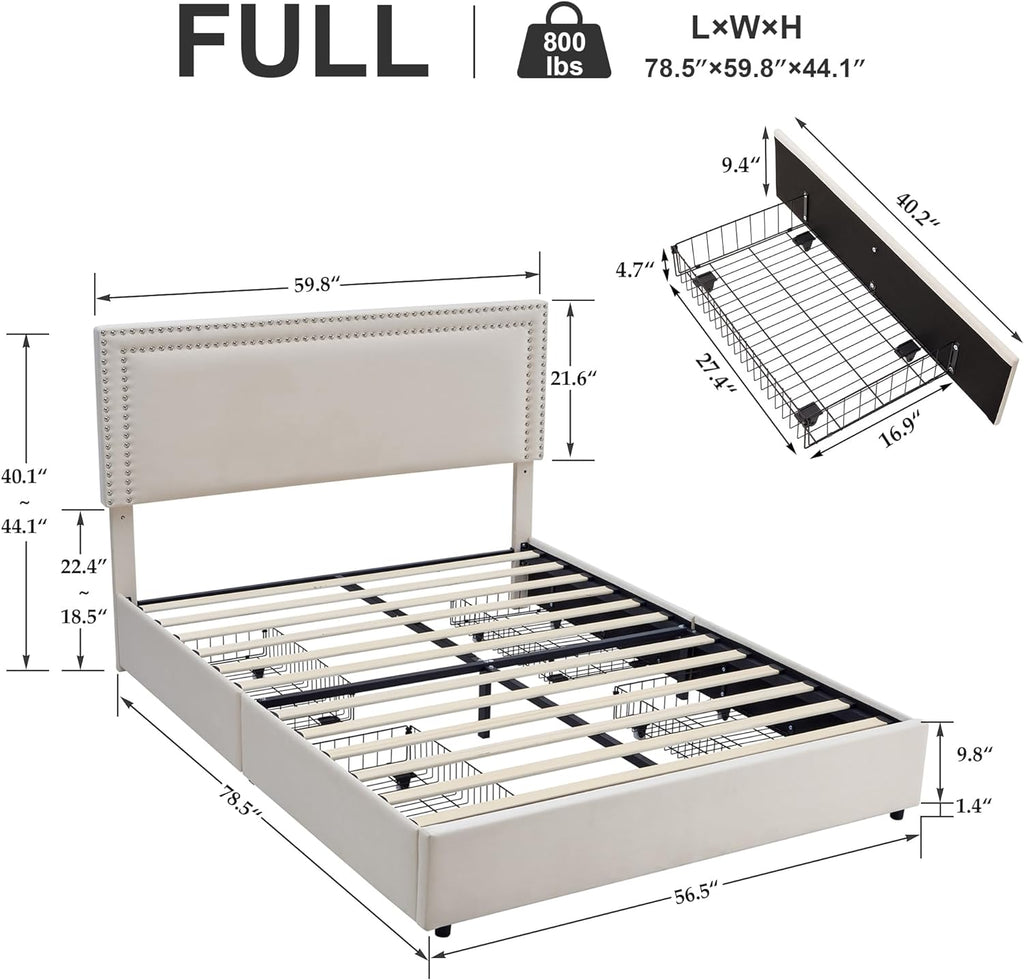 FULL

800 lbs

L×W×H
78.5″×59.8″×44.1″

9.4″
40.2″
4.7″
27.4″
16.9″

59.8″
21.6″
40.1″
~
44.1″
22.4″
~
18.5″
9.8″
1.4″
78.5″
56.5″