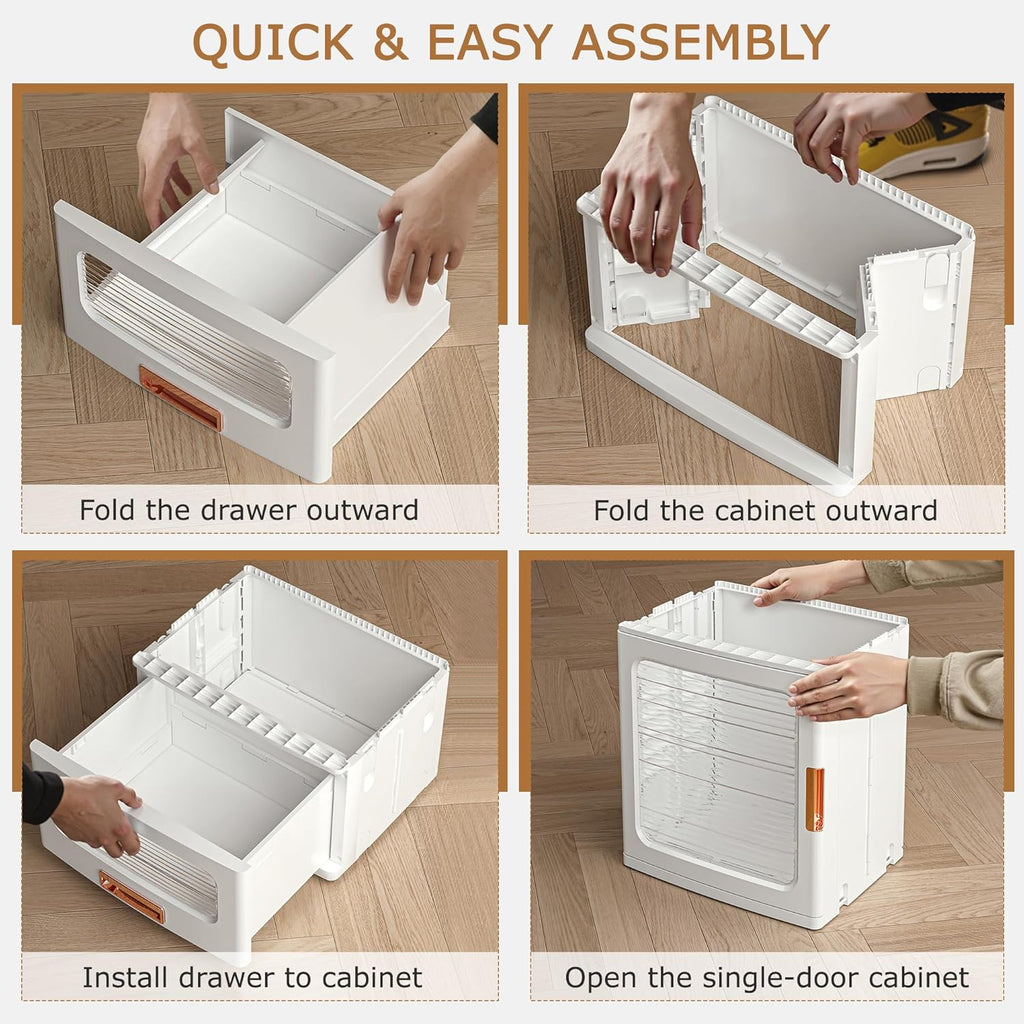 QUICK & EASY ASSEMBLY

Fold the drawer outward

Fold the cabinet outward

Install drawer to cabinet

Open the single-door cabinet