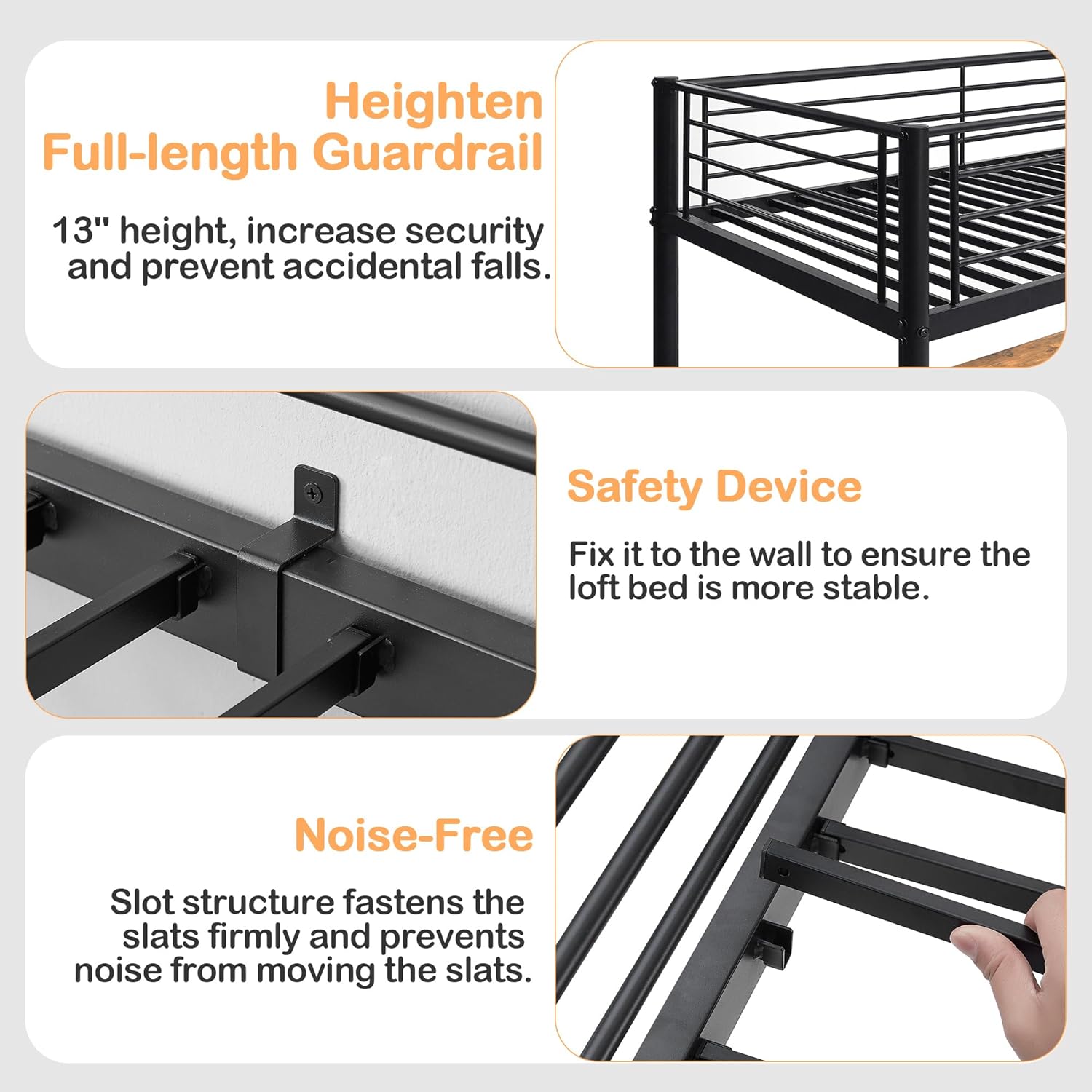 Heighten
Full-length Guardrail

13" height, increase security and prevent accidental falls.

Safety Device

Fix it to the wall to ensure the loft bed is more stable.

Noise-Free

Slot structure fastens the slats firmly and prevents noise from moving the slats.