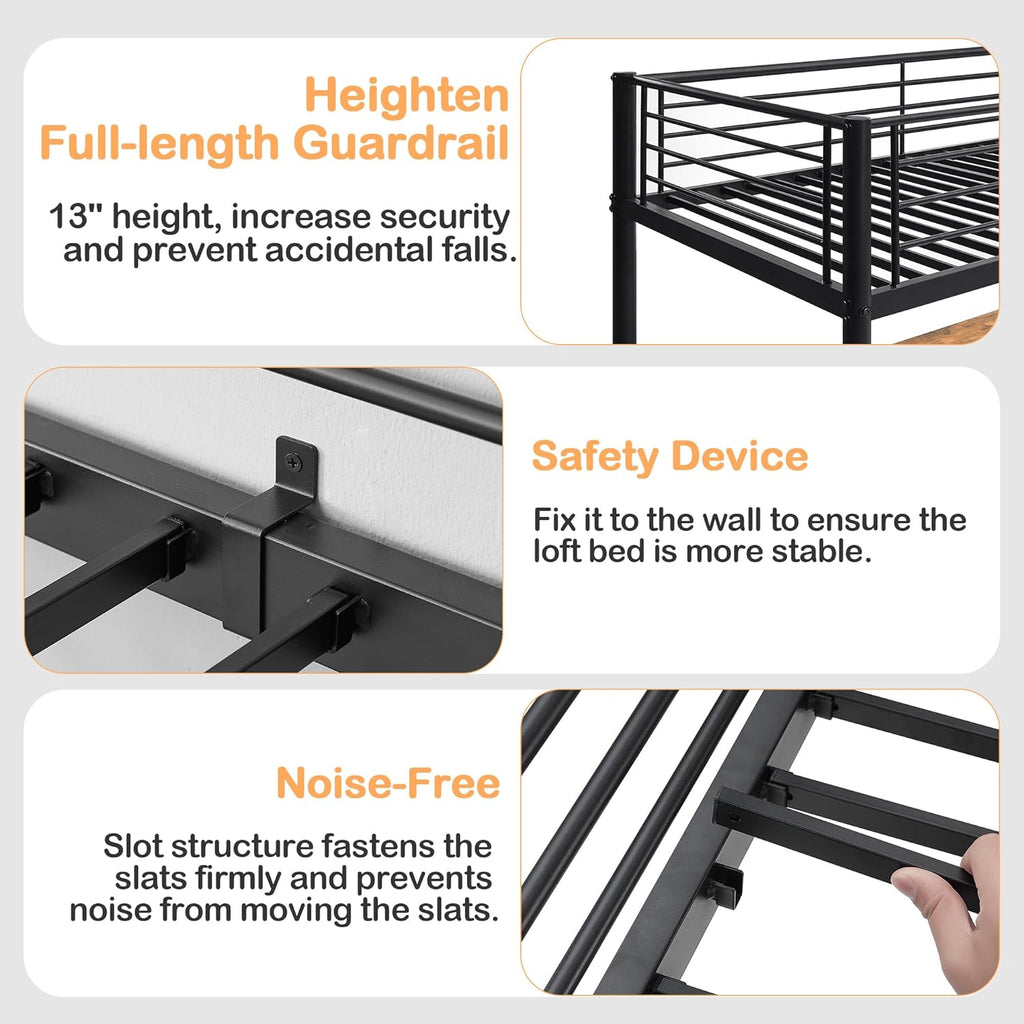 Heighten Full-length Guardrail

13" height, increase security and prevent accidental falls.

Safety Device

Fix it to the wall to ensure the loft bed is more stable.

Noise-Free

Slot structure fastens the slats firmly and prevents noise from moving the slats.