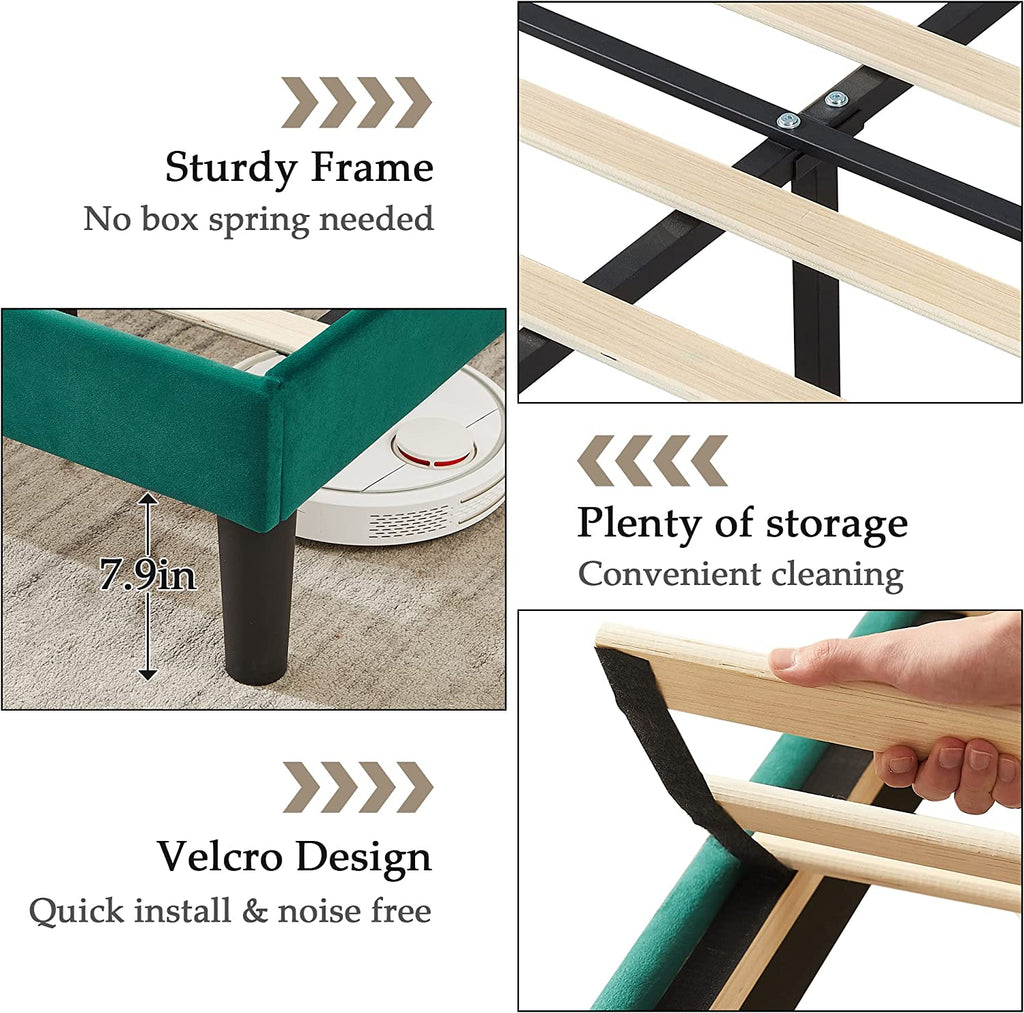 Sturdy Frame
No box spring needed

7.9in

Plenty of storage
Convenient cleaning

Velcro Design
Quick install & noise free