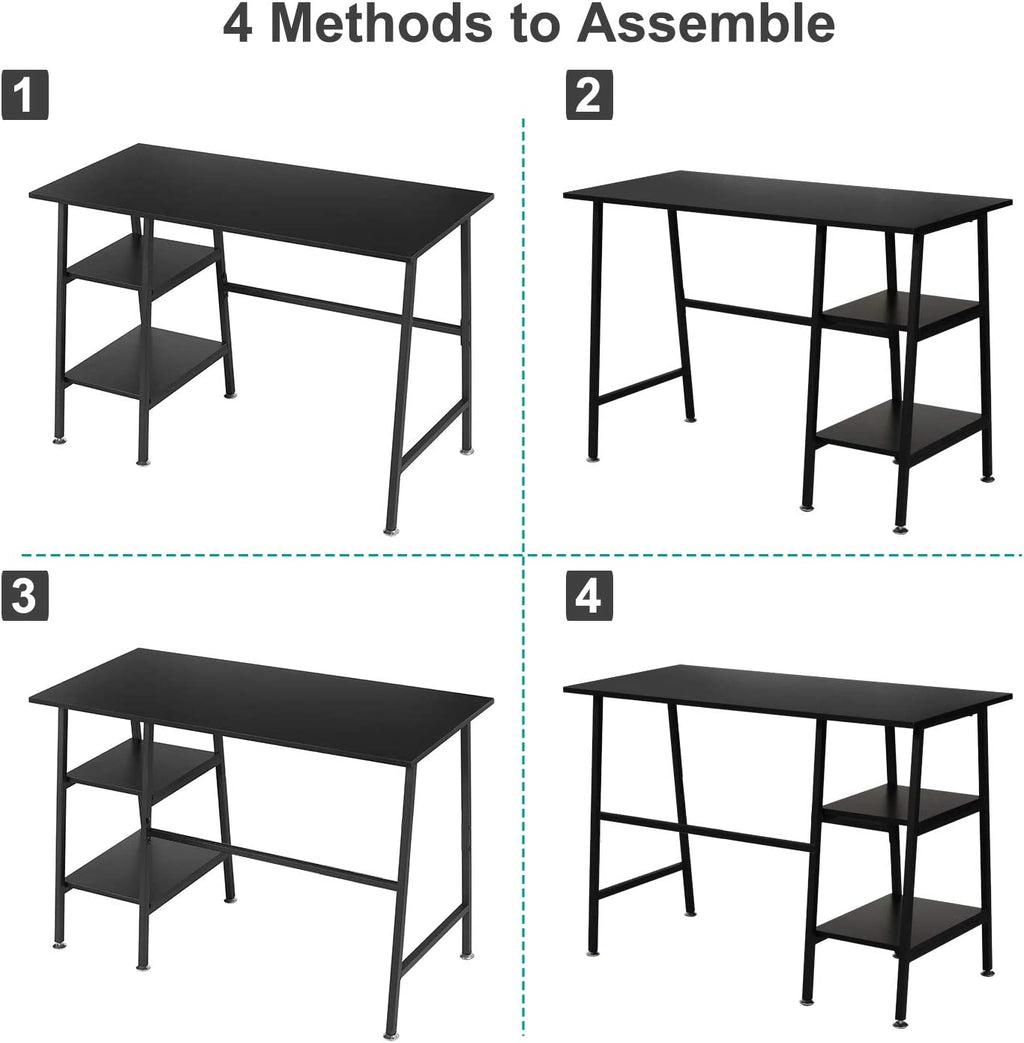 4 Methods to Assemble

1

2

3

4