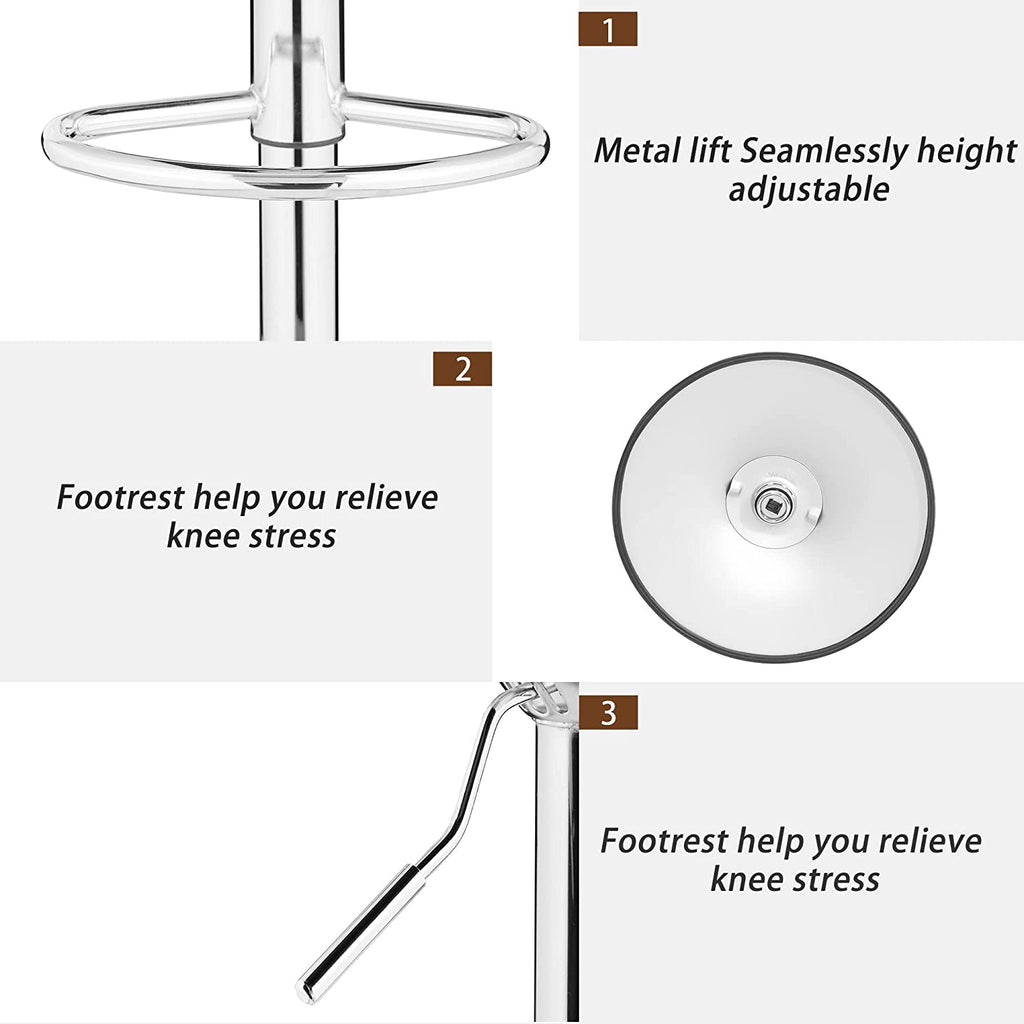 1

Metal lift Seamlessly height adjustable

2

Footrest help you relieve knee stress

3

Footrest help you relieve knee stress